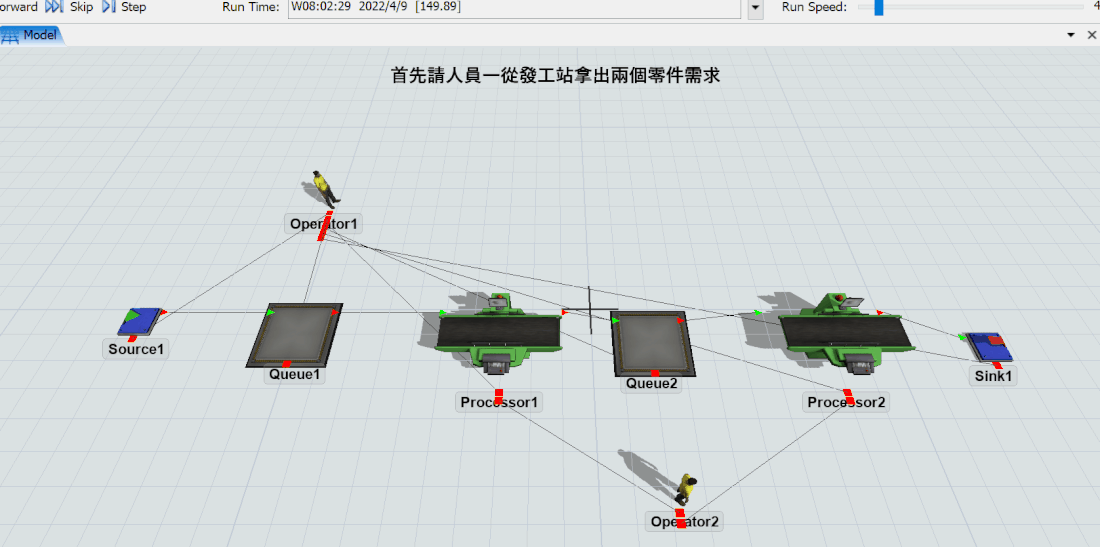 orward Skip Step Run Time: W08:02:29 2022/4/9 [149.89] Run Speed: 4

Model

首先請人員一從發工站拿出兩個零件需求

Operator1

Source1

Queue1

Processor1

Queue2

Processor2

Sink1

Operator2